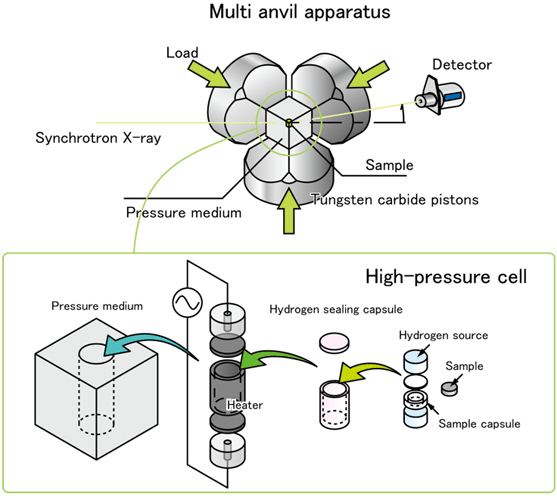 Multi anvil apparatus

Load

Detector

Synchrotron X-ray

Sample

Tungsten carbide pistons

Pressure medium

High-pressure cell

Pressure medium

Hydrogen sealing capsule

Hydrogen source

Sample

Heater

Sample capsule