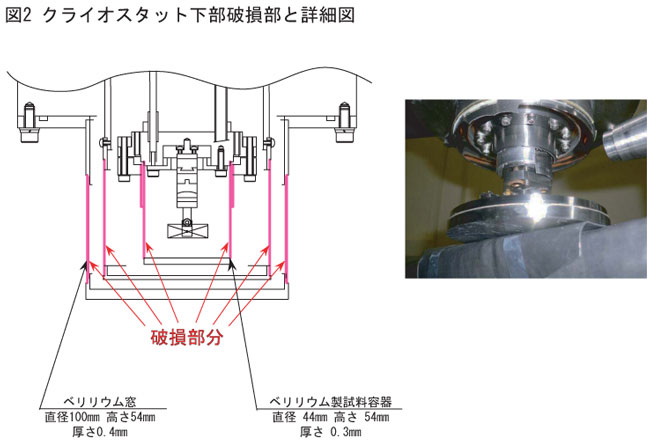 図2 クライオスタット下部破損部と詳細図

破損部分

ベリリウム窓
直径100mm 高さ54mm
厚さ0.4mm

ベリリウム製試料容器
直径 44mm 高さ 54mm
厚さ 0.3mm