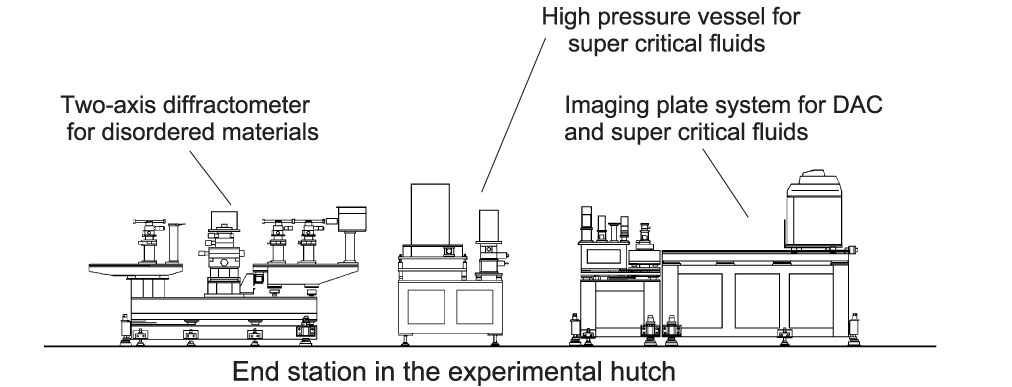 High pressure vessel for super critical fluids

Two-axis diffractometer for disordered materials

Imaging plate system for DAC and super critical fluids

End station in the experimental hutch