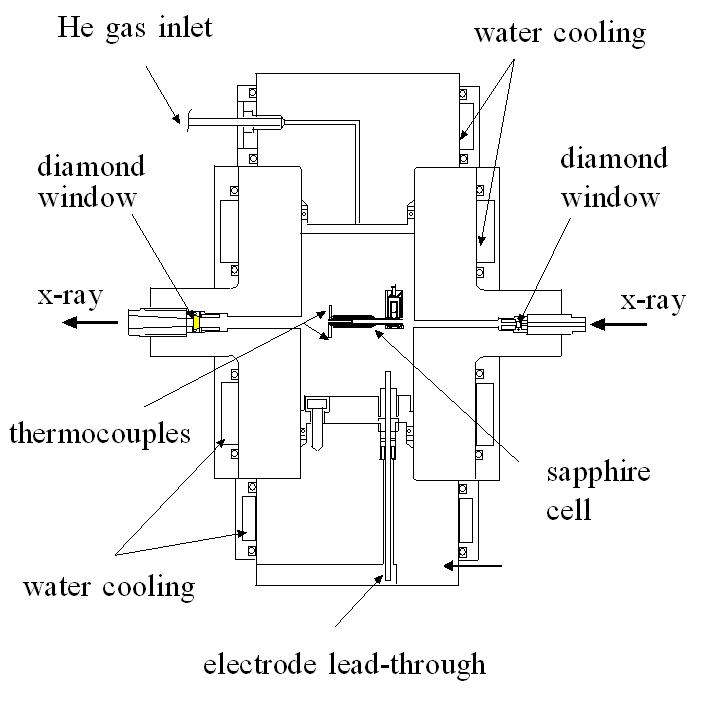 He gas inlet

water cooling

diamond window

diamond window

x-ray

x-ray

thermocouples

sapphire cell

water cooling

electrode lead-through