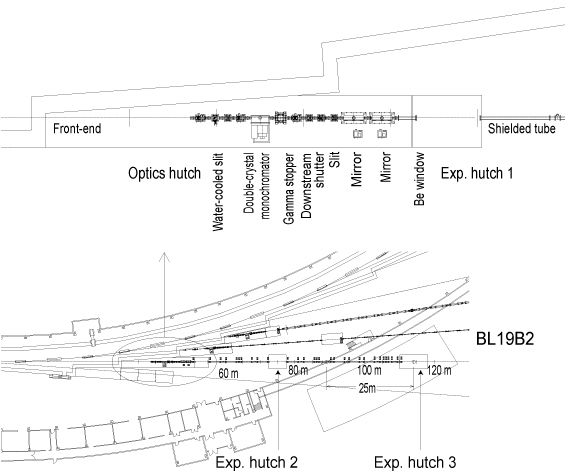 Front-end

Shielded tube

Optics hutch

Water-cooled slit

Double-crystal monochromator

Gamma stopper

Downstream shutter

Slit

Mirror

Mirror

Be window

Exp. hutch 1

BL19B2

60 m

80 m

100 m

120 m

25m

Exp. hutch 2

Exp. hutch 3