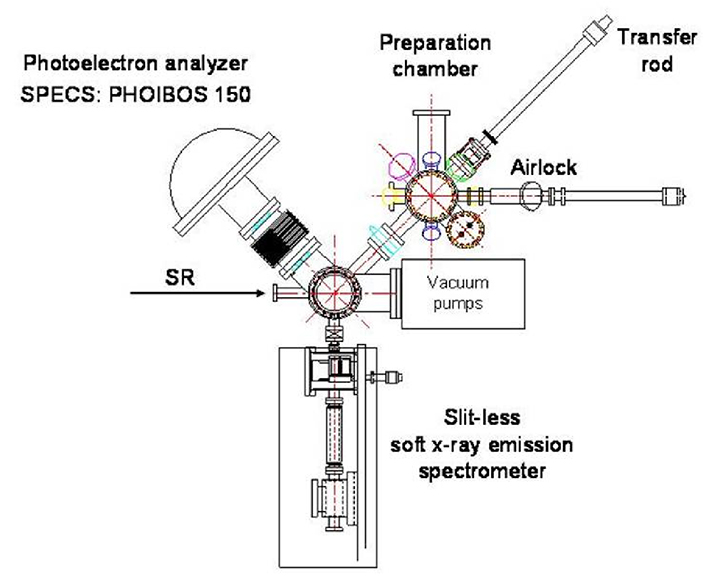 Photoelectron analyzer
SPECS: PHOIBOS 150

Preparation chamber

Transfer rod

Airlock

SR

Vacuum pumps

Slit-less soft x-ray emission spectrometer