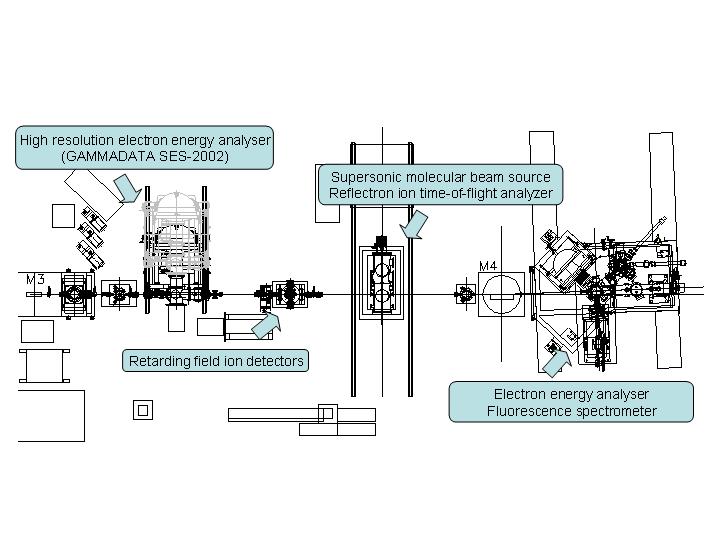 High resolution electron energy analyser
(GAMMADATA SES-2002)

Supersonic molecular beam source
Reflectron ion time-of-flight analyzer

M3

M4

Retarding field ion detectors

Electron energy analyser
Fluorescence spectrometer