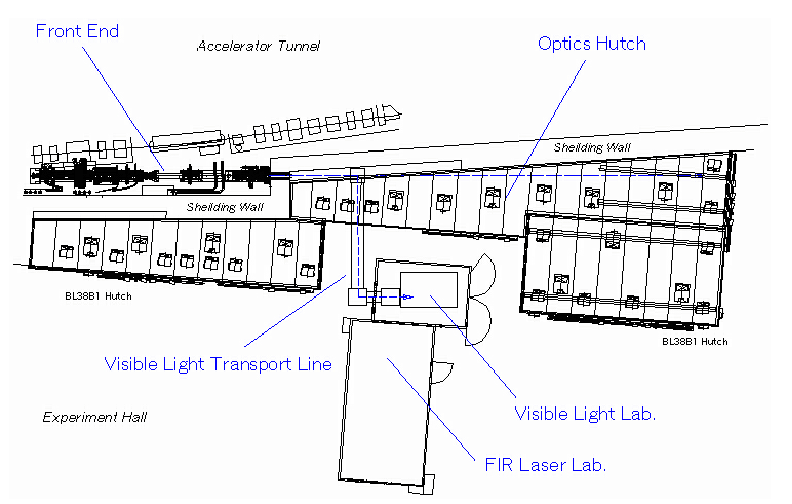 Front End
Accelerator Tunnel
Optics Hutch
Sheilding Wall
Sheilding Wall
BL38B1 Hutch
BL38B1 Hutch
Visible Light Transport Line
Experiment Hall
Visible Light Lab.
FIR Laser Lab.